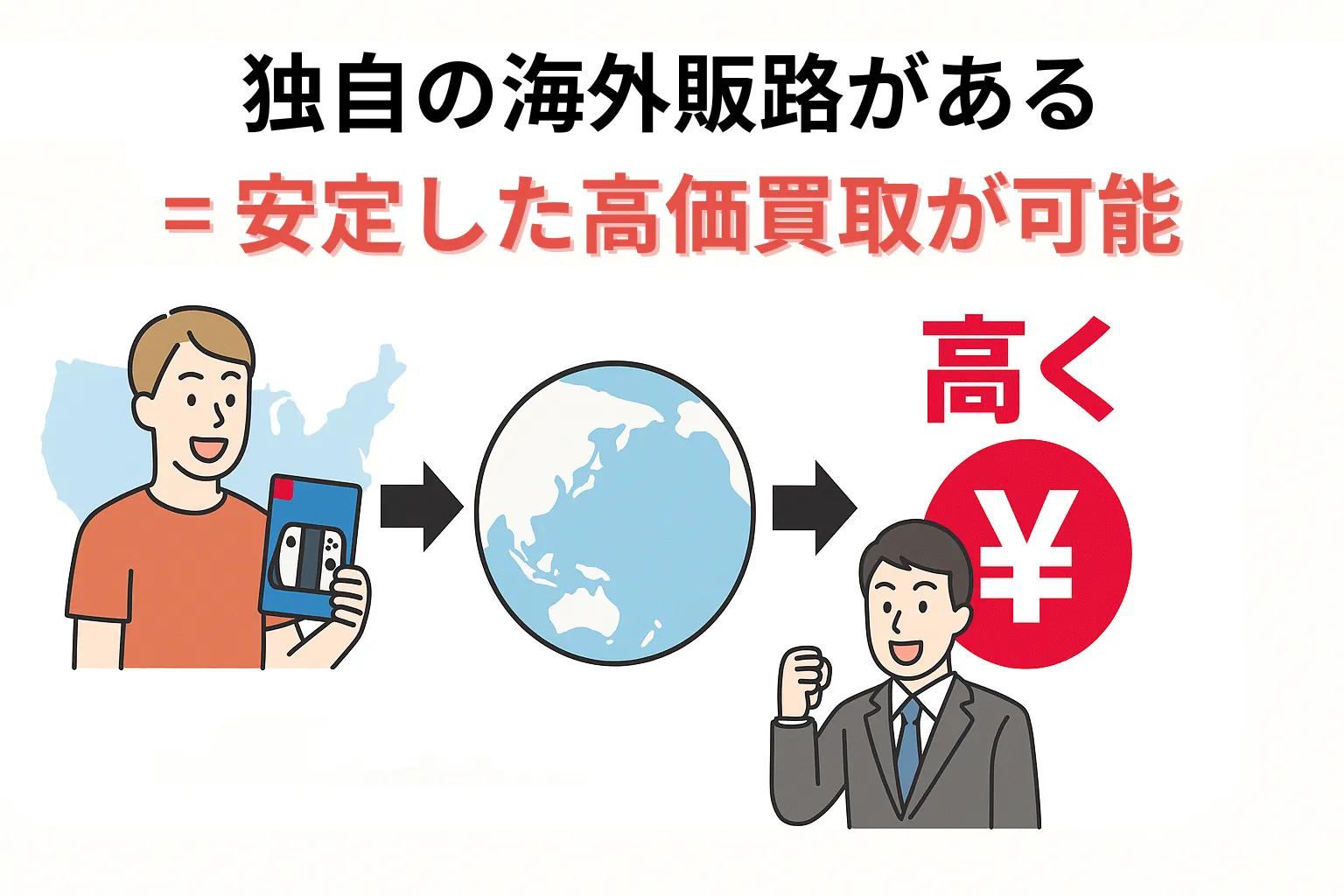 独自の海外販路がある
= 安定した高価買取が可能

高く

¥